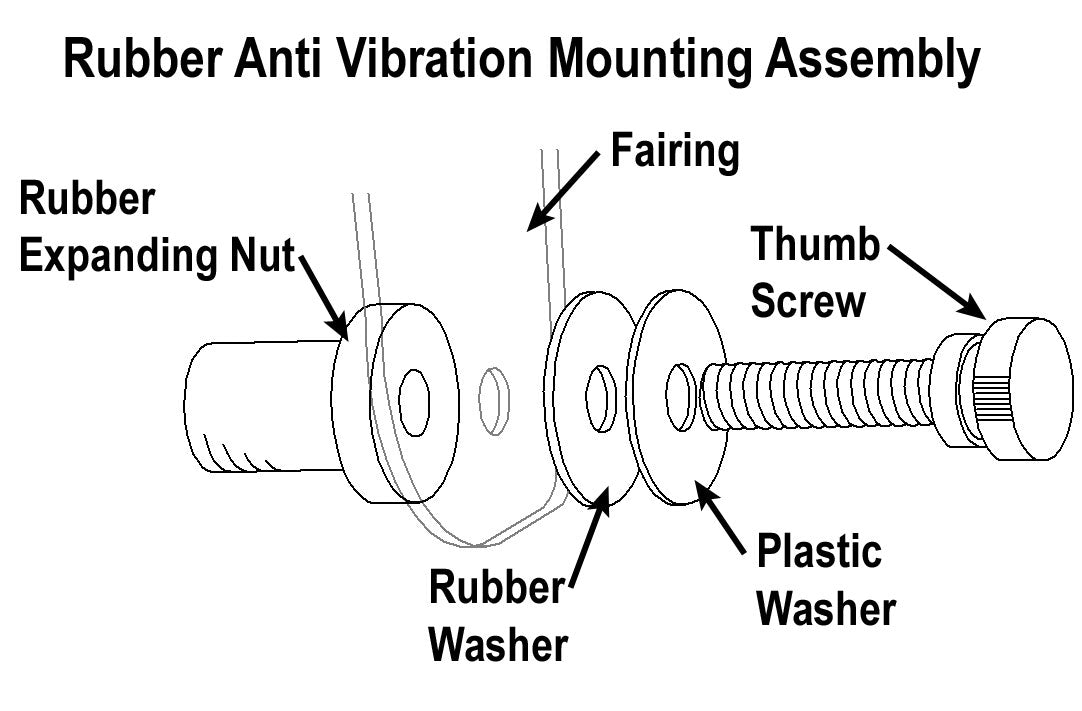 Rubber Anti Vibration Mounting Assembly

Fairing

Rubber
Expanding Nut

Thumb
Screw

Rubber
Washer

Plastic
Washer